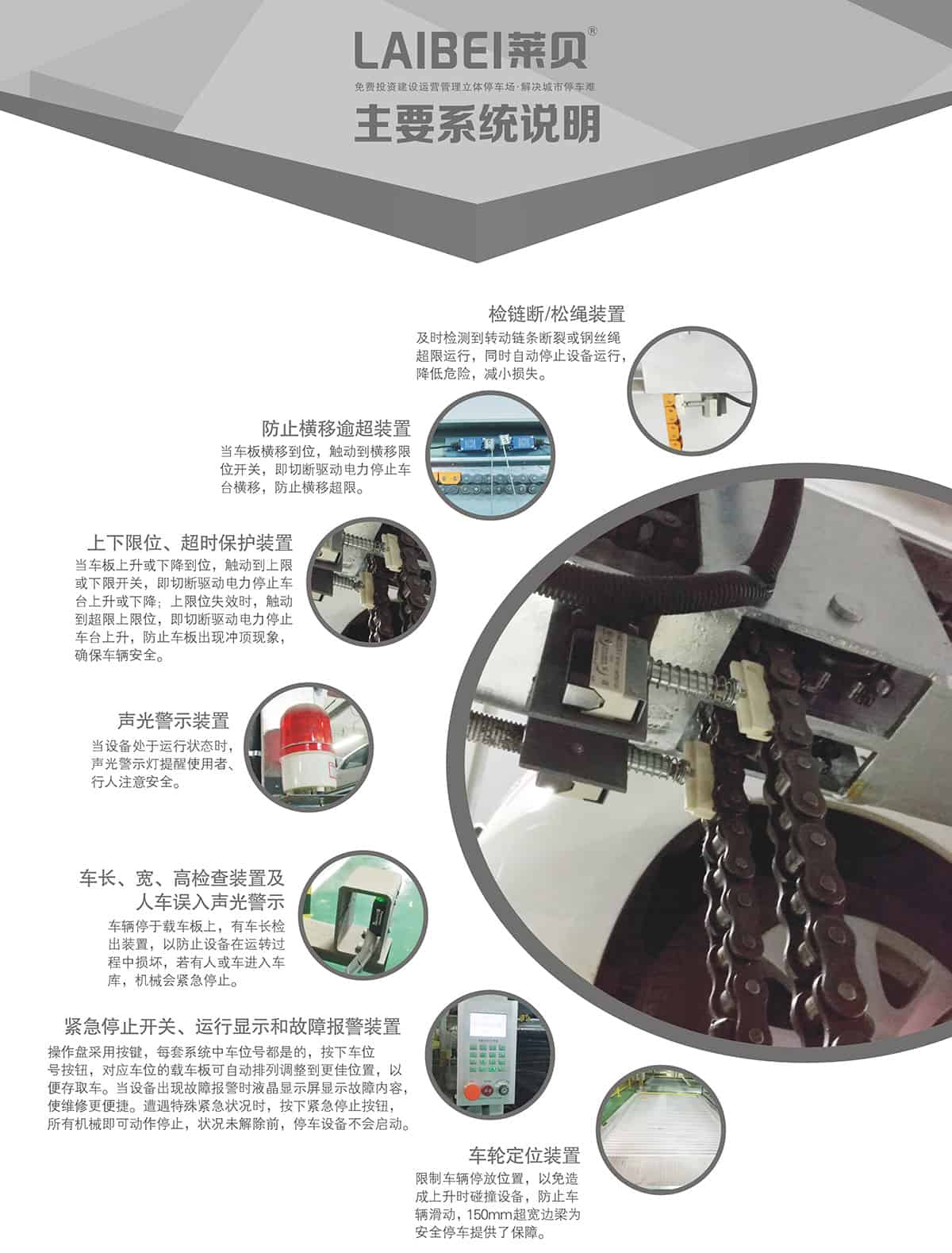 LAIBEI莱贝®

免费投资建设运营管理立体停车场·解决城市停车难

主要系统说明

检链断/松绳装置

及时检测到转动链条断裂或钢丝绳超限运行，同时自动停止设备运行，降低危险，减小损失。

防止横移逾超装置

当车板横移到位，触动到横移限位开关，即切断驱动电力停止车台横移，防止横移超限。

上下限位、超时保护装置

当车板上升或下降到位，触动到上限或下限开关，即切断驱动电力停止车台上升或下降；上限位失效时，触动到超限上限位，即切断驱动电力停止车台上升，防止车板出现冲顶现象，确保车辆安全。

声光警示装置

当设备处于运行状态时，声光警示灯提醒使用者、行人注意安全。

车长、宽、高检查装置及人车误入声光警示

车辆停于载车板上，有车长检出装置，以防止设备在运转过程中损坏，若有人或车进入车库，机械会紧急停止。

紧急停止开关、运行显示和故障报警装置

操作盘采用按键，每套系统中车位号都是的，按下车位号按钮，对应车位的载车板可自动排列调整到更佳位置，以便存取车。当设备出现故障报警时液晶显示屏显示故障内容，使维修更便捷。遭遇特殊紧急状况时，按下紧急停止按钮，所有机械即可动作停止，状况未解除前，停车设备不会启动。

车轮定位装置

限制车辆停放位置，以免造成上升时碰撞设备，防止车辆滑动，150mm超宽边梁为安全停车提供了保障。