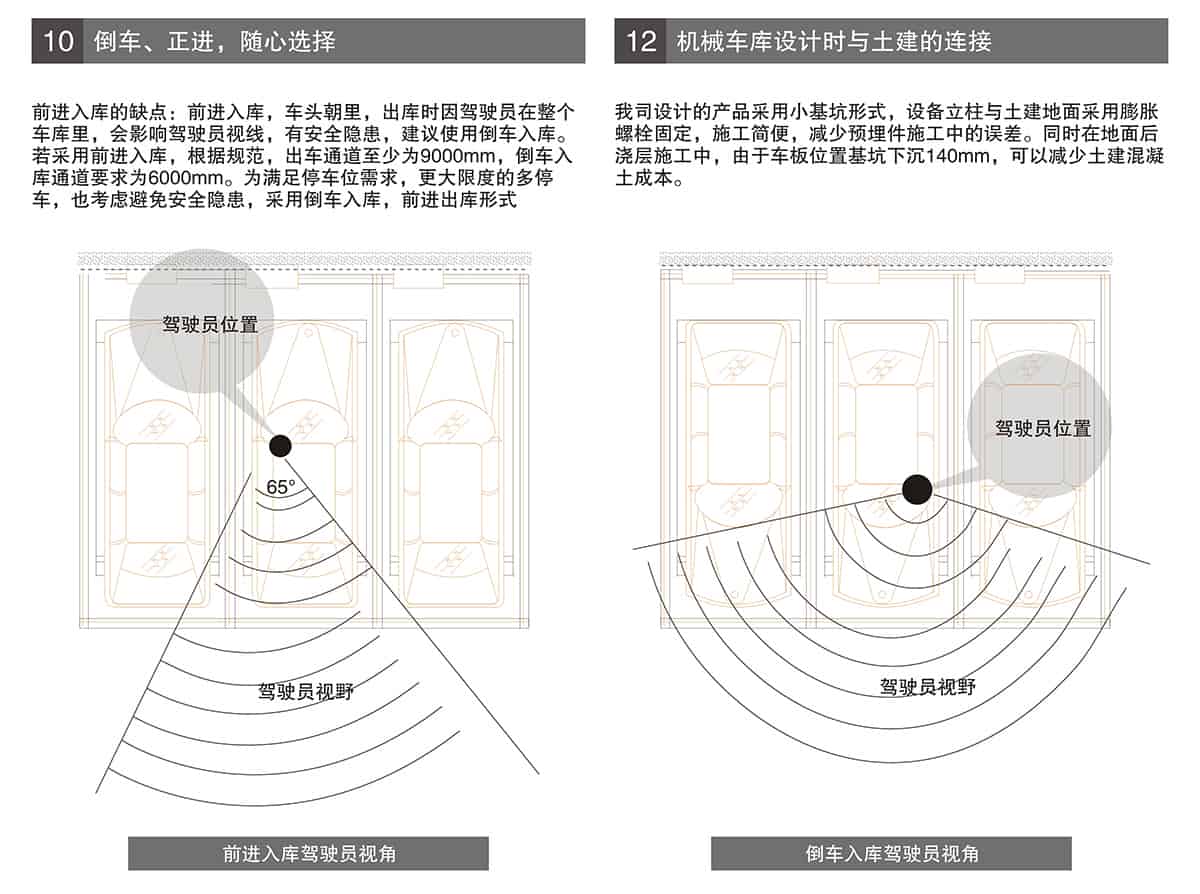 10 倒车、正进，随心选择

前进入库的缺点：前进入库，车头朝里，出库时因驾驶员在整个车库里，会影响驾驶员视线，有安全隐患，建议使用倒车入库。若采用前进入库，根据规范，出车通道至少为9000mm，倒车入库通道要求为6000mm。为满足停车位需求，更大限度的多停车，也考虑避免安全隐患，采用倒车入库，前进出库形式

驾驶员位置

65°

驾驶员视野

前进入库驾驶员视角

12 机械车库设计时与土建的连接

我司设计的产品采用小基坑形式，设备立柱与土建地面采用膨胀螺栓固定，施工简便，减少预埋件施工中的误差。同时在地面后浇层施工中，由于车板位置基坑下沉140mm，可以减少土建混凝土成本。

驾驶员位置

驾驶员视野

倒车入库驾驶员视角